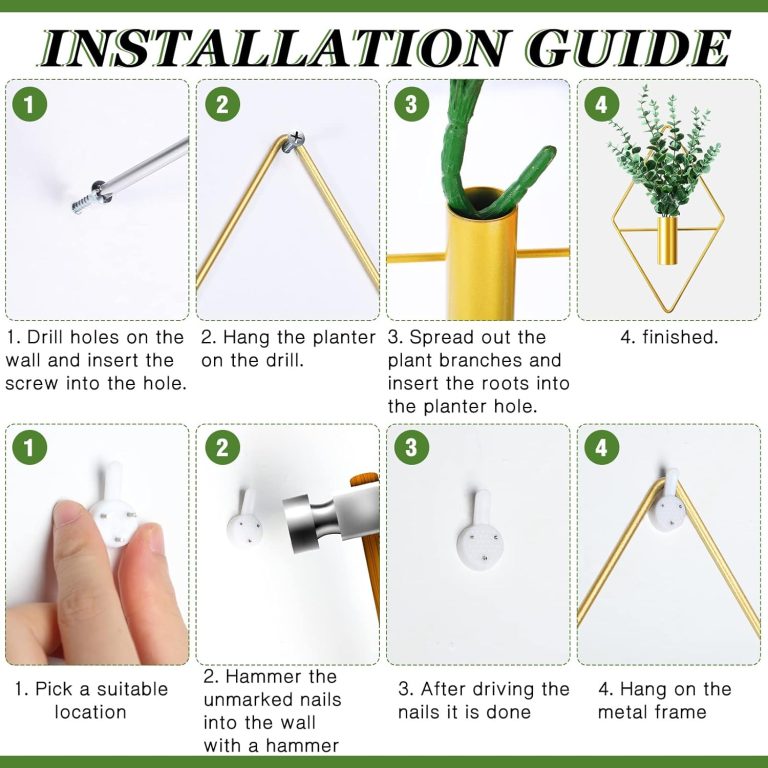 INSTALLATION GUIDE

1

2

3

4

1. Drill holes on the wall and insert the screw into the hole.

2. Hang the planter on the drill.

3. Spread out the plant branches and insert the roots into the planter hole.

4. finished.

1

2

3

4

1. Pick a suitable location

2. Hammer the unmarked nails into the wall with a hammer

3. After driving the nails it is done

4. Hang on the metal frame